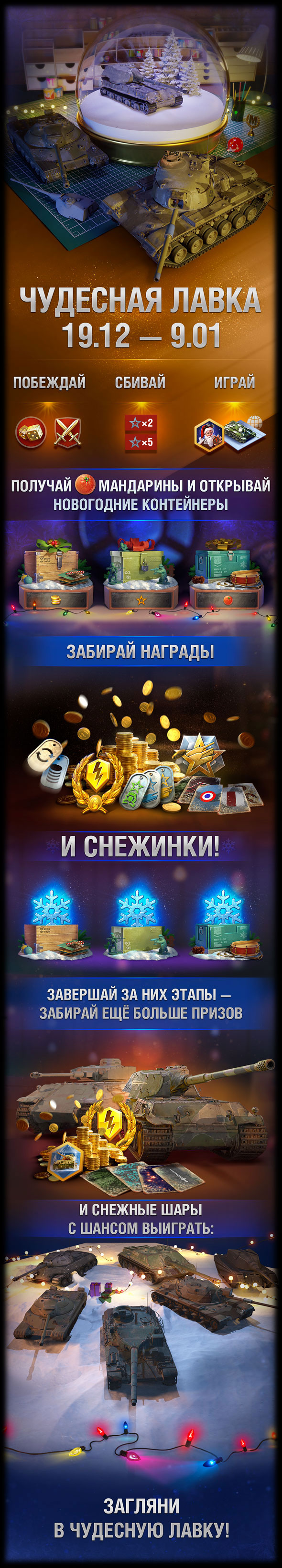 ЧУДЕСНАЯ ЛАВКА
19.12 — 9.01

ПОБЕЖДАЙ
СБИВАЙ
ИГРАЙ

×2
×5

ПОЛУЧАЙ МАНДАРИНЫ И ОТКРЫВАЙ НОВОГОДНИЕ КОНТЕЙНЕРЫ

ЗАБИРАЙ НАГРАДЫ

И СНЕЖИНКИ!

ЗАВЕРШАЙ ЗА НИХ ЭТАПЫ — ЗАБИРАЙ ЕЩЁ БОЛЬШЕ ПРИЗОВ

И СНЕЖНЫЕ ШАРЫ С ШАНСОМ ВЫИГРАТЬ:

ЗАГЛЯНИ В ЧУДЕСНУЮ ЛАВКУ!