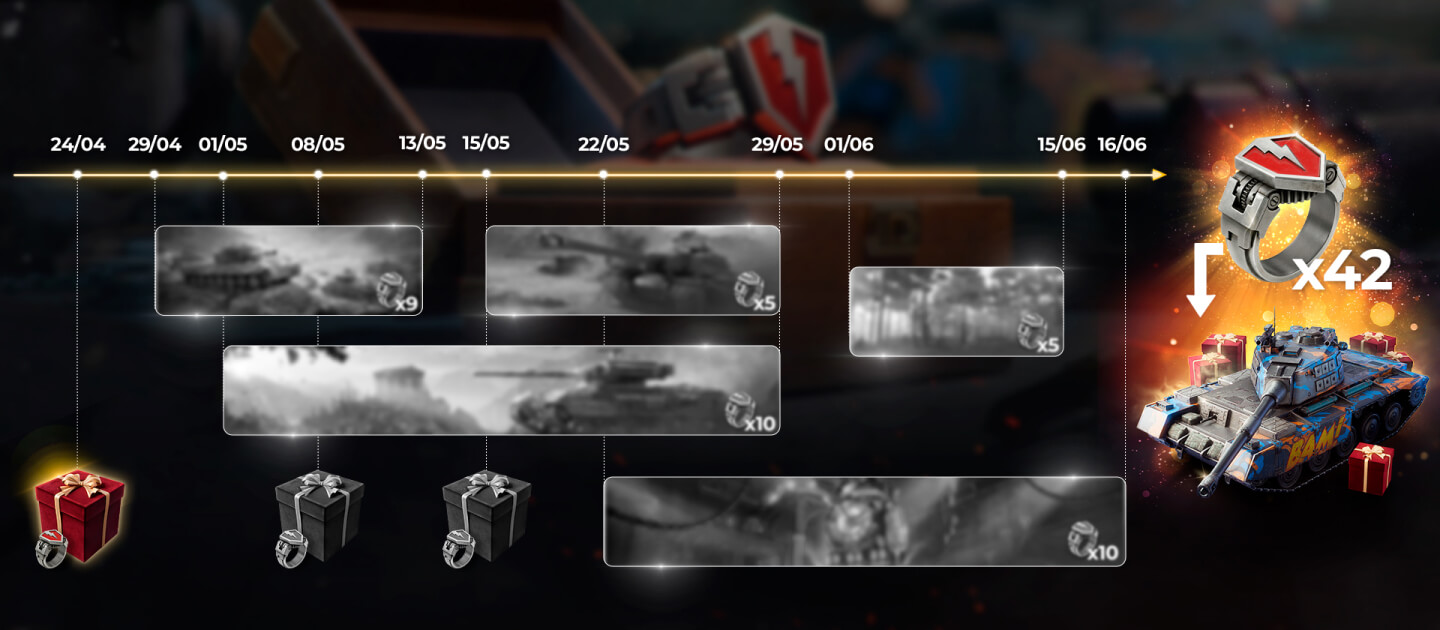 24/04 29/04 01/05 08/05 13/05 15/05 22/05 29/05 01/06 15/06 16/06

x9

x5

x5

x10

x10

x42

BAM!