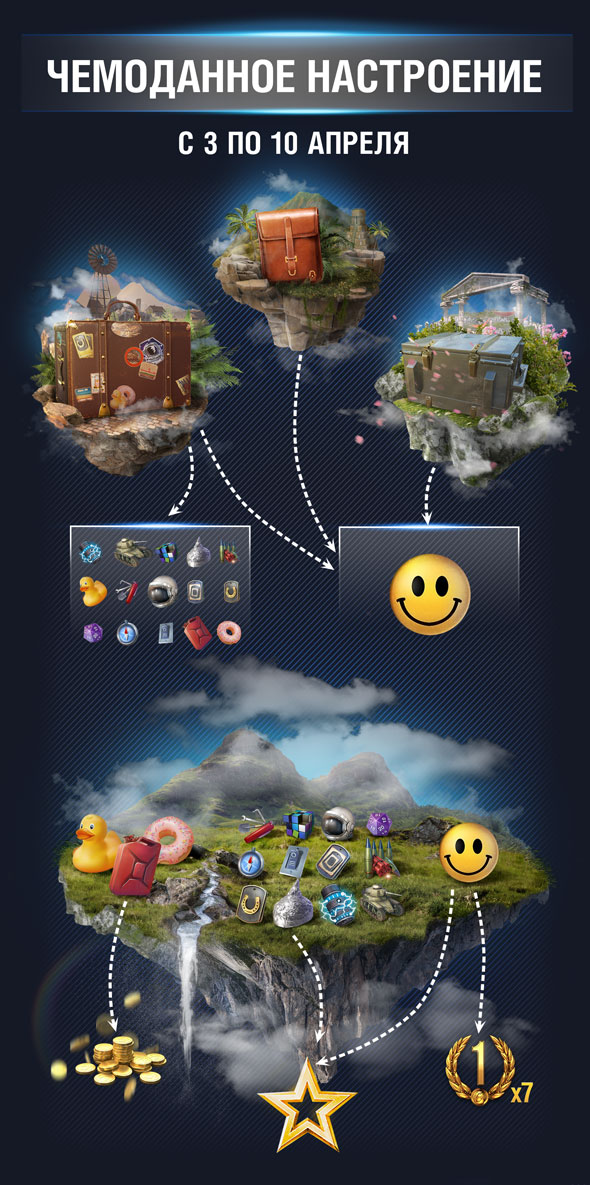 ЧЕМОДАННОЕ НАСТРОЕНИЕ

С 3 ПО 10 АПРЕЛЯ

1

x7