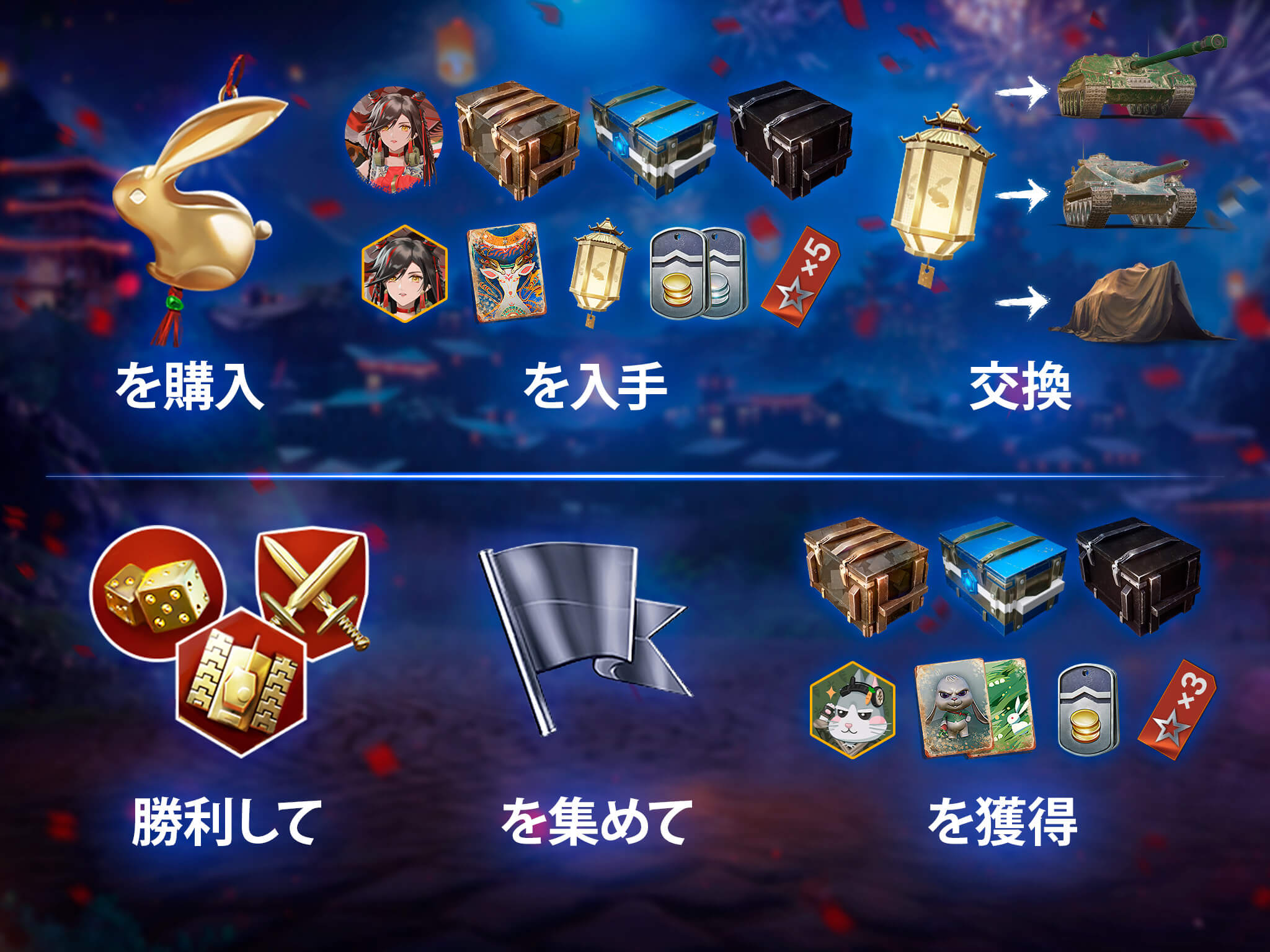 ×5

を購入

を入手

交換

×3

勝利して

を集めて

を獲得